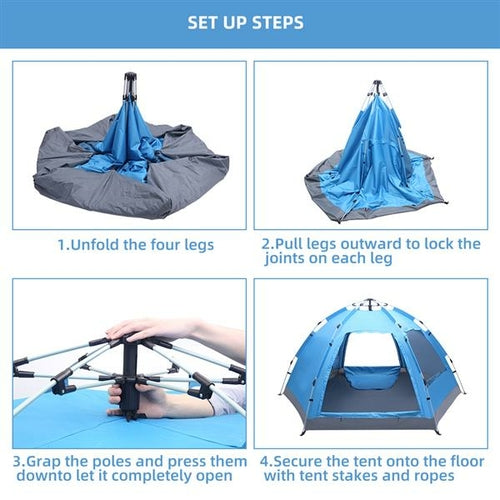 SET UP STEPS

1.Unfold the four legs

2.Pull legs outward to lock the joints on each leg

3.Grap the poles and press them downto let it completely open

4.Secure the tent onto the floor with tent stakes and ropes