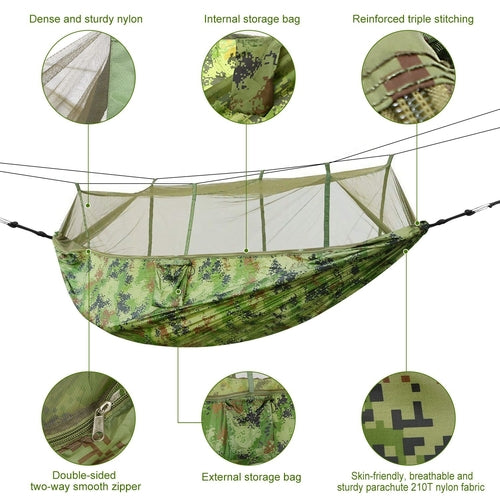 Dense and sturdy nylon

Internal storage bag

Reinforced triple stitching

Double-sided two-way smooth zipper

External storage bag

Skin-friendly, breathable and sturdy parachute 210T nylon fabric